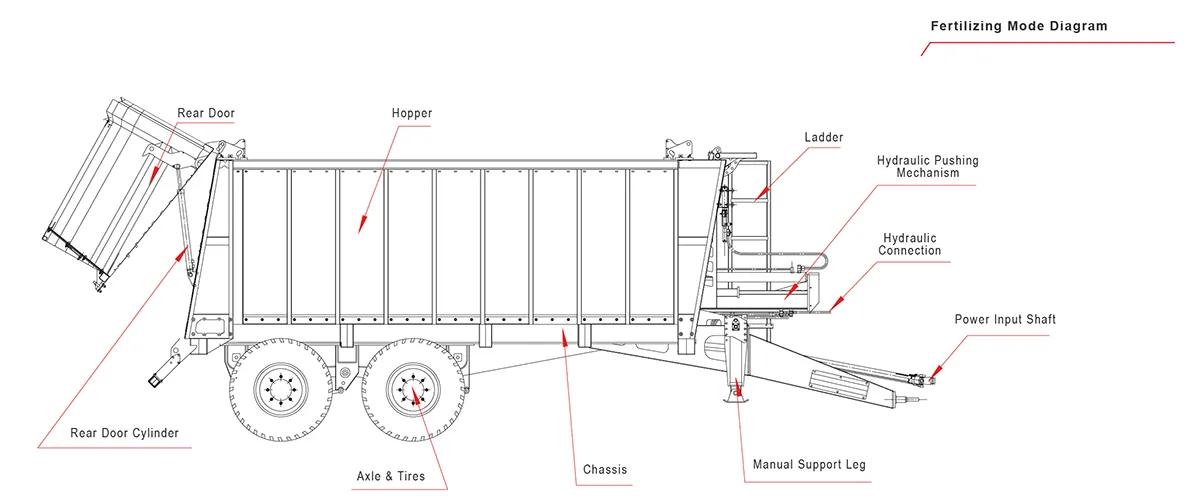 Fertilizing Mode Diagram

Rear Door

Hopper

Ladder

Hydraulic Pushing Mechanism

Hydraulic Connection

Power Input Shaft

Rear Door Cylinder

Axle & Tires

Chassis

Manual Support Leg